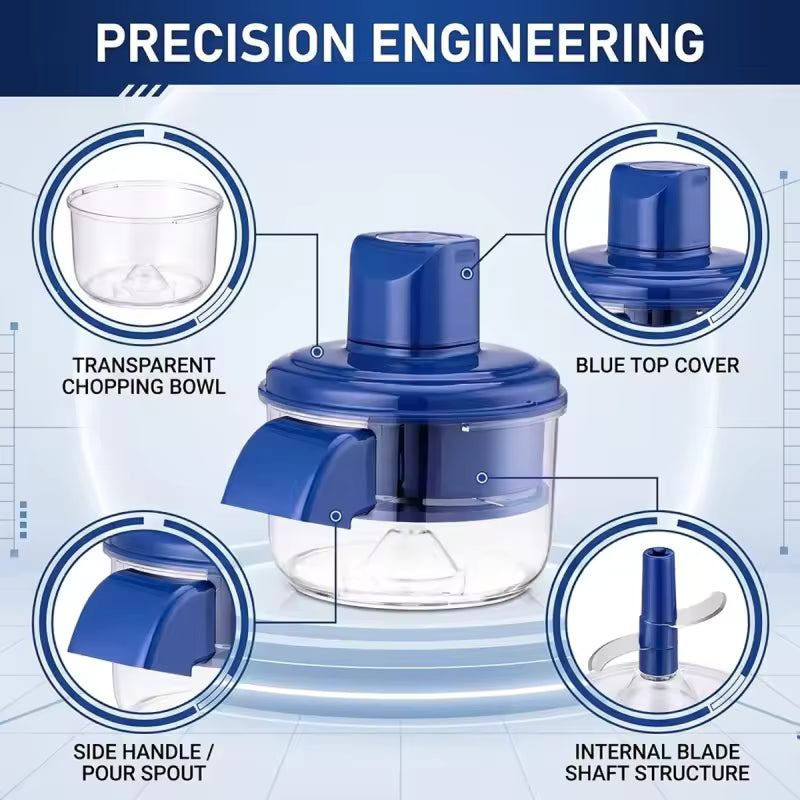 PRECISION ENGINEERING

TRANSPARENT CHOPPING BOWL

BLUE TOP COVER

SIDE HANDLE / POUR SPOUT

INTERNAL BLADE SHAFT STRUCTURE