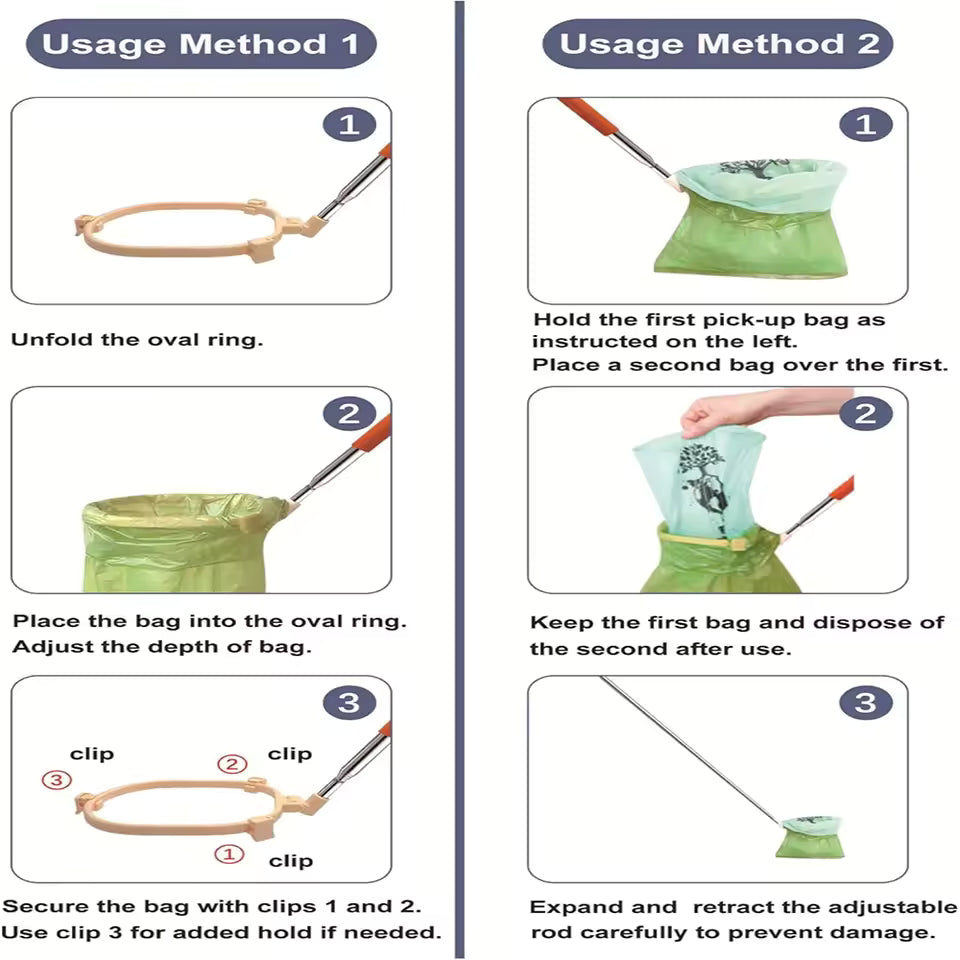 Usage Method 1

1

Unfold the oval ring.

2

Place the bag into the oval ring.
Adjust the depth of bag.

3

clip
③
② clip
① clip

Secure the bag with clips 1 and 2.
Use clip 3 for added hold if needed.

Usage Method 2

1

Hold the first pick-up bag as instructed on the left.
Place a second bag over the first.

2

Keep the first bag and dispose of the second after use.

3

Expand and retract the adjustable rod carefully to prevent damage.